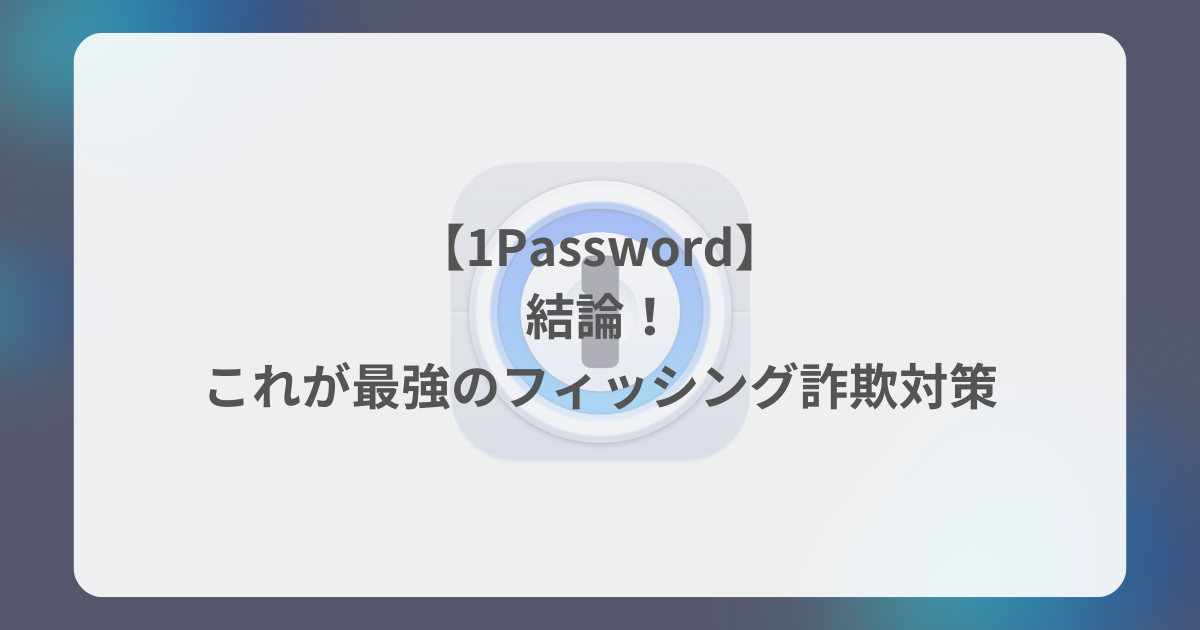 【1Password】
結論！
これが最強のフィッシング詐欺対策