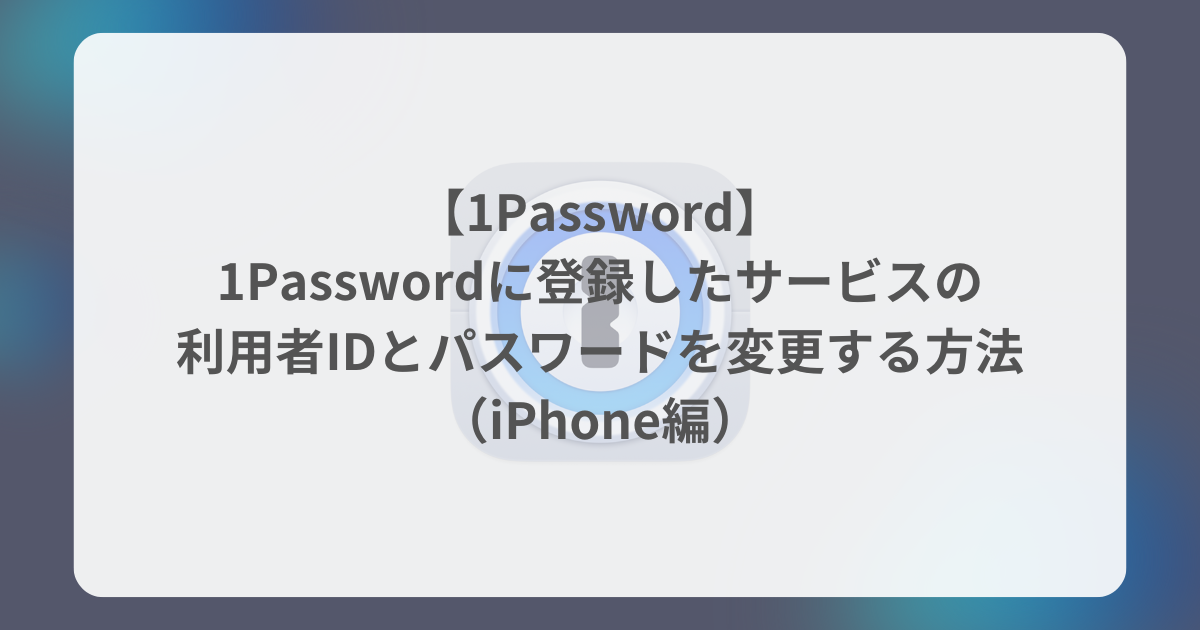 【1Password】
1Passwordに登録したサービスの
利用者IDとパスワードを変更する方法
（iPhone編）