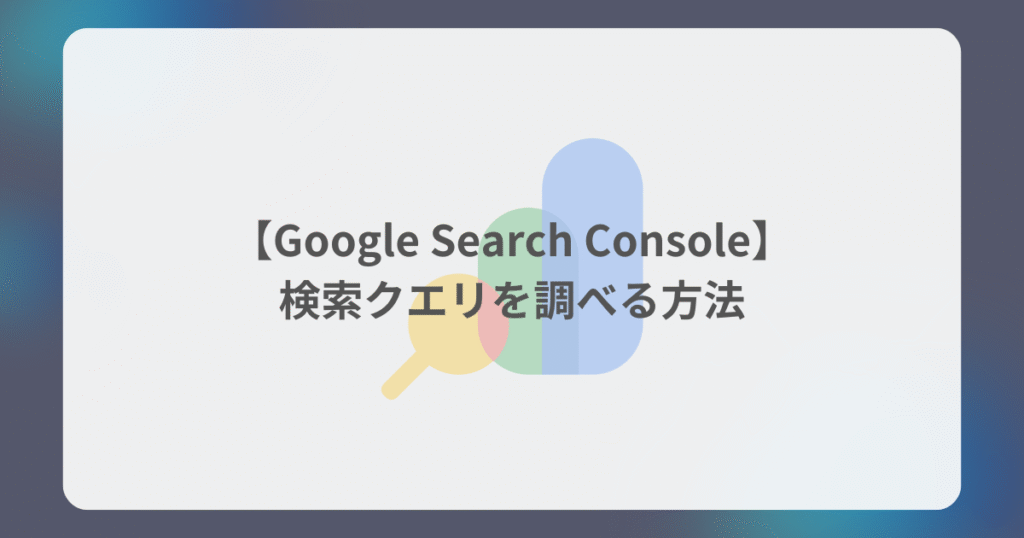 【Google Search Console】
検索クエリを調べる方法