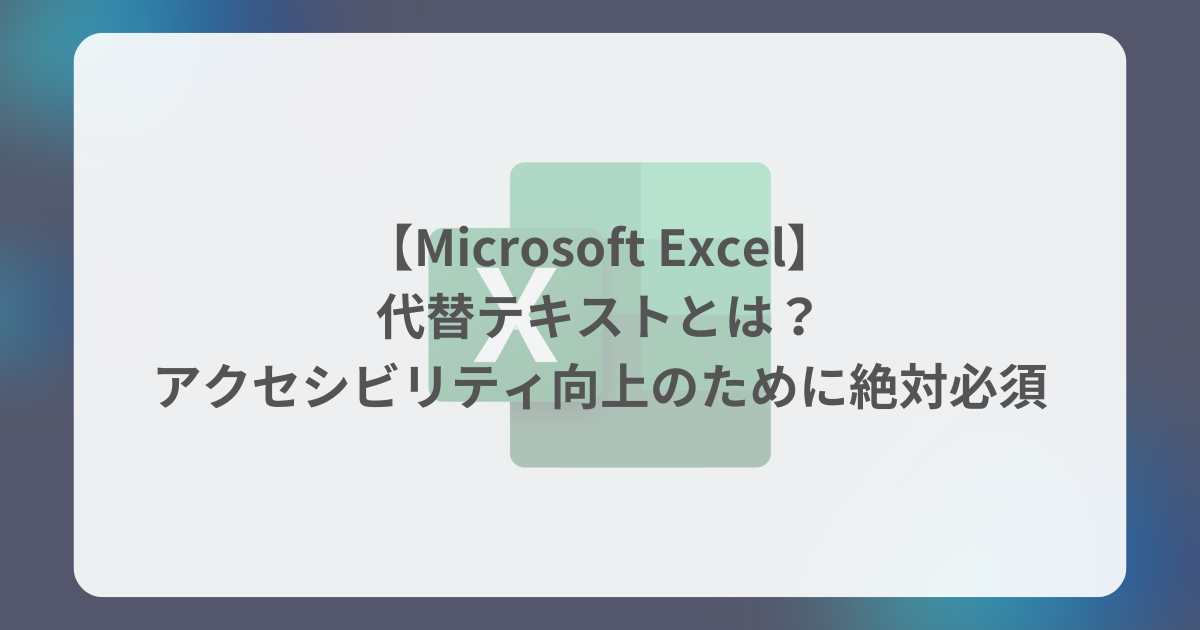 【Microsoft Excel】
代替テキストとは？
アクセシビリティ向上のために絶対必須