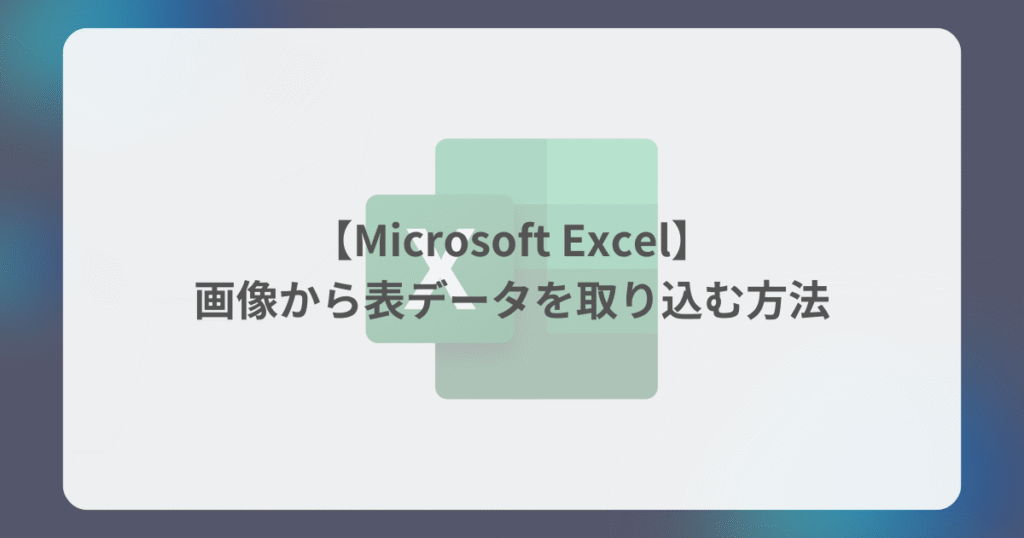 【Microsoft Excel】
画像から表データを取り込む方法